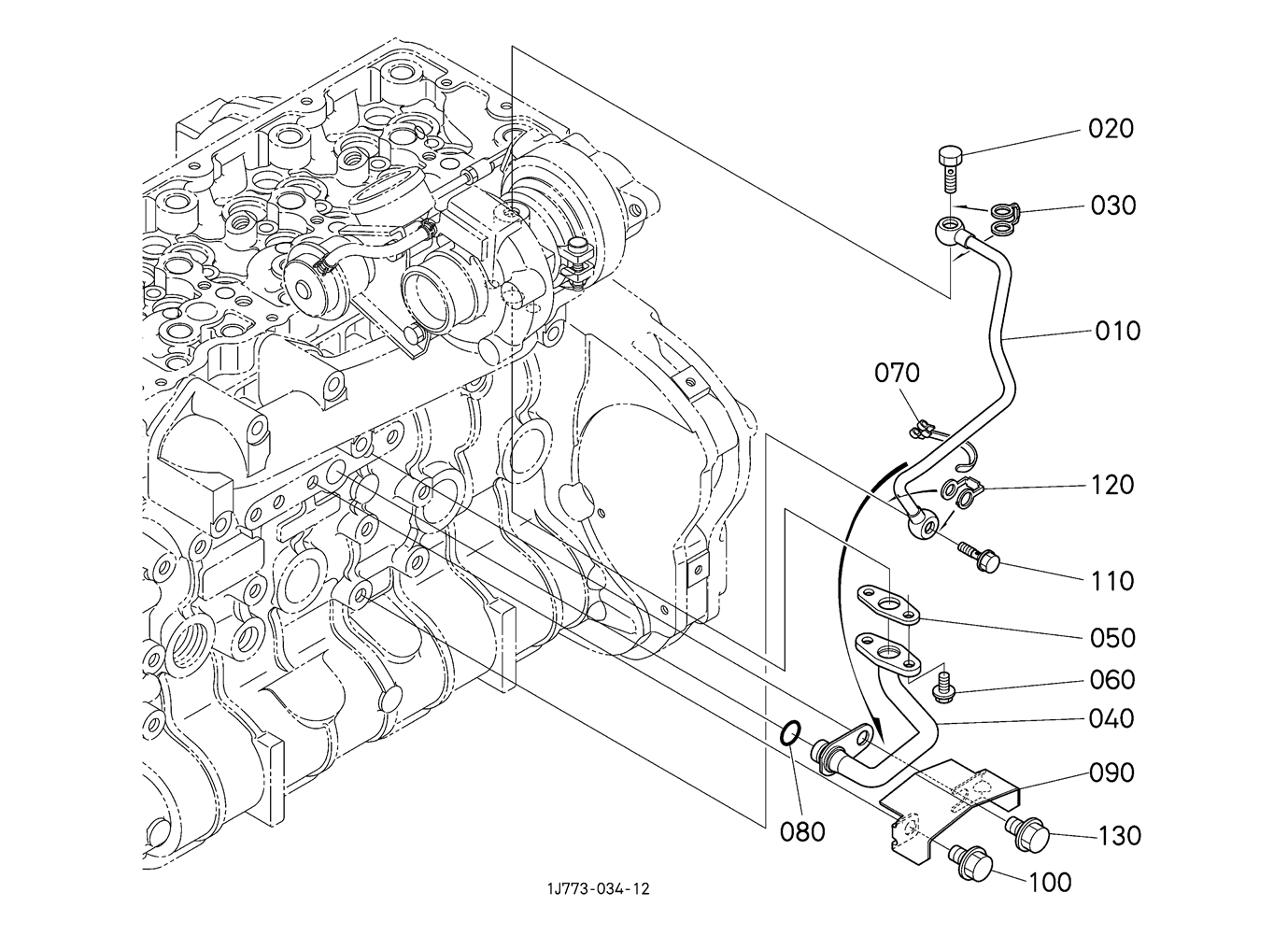 020
030
010
070
120
110
050
060
040
090
080
130
100
1J773-034-12